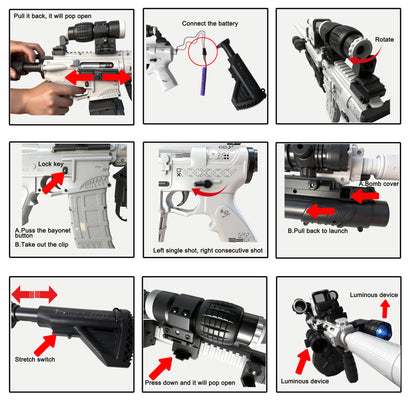 Pull it back, it will pop open

Connect the battery

Rotate

Lock key

A.Puss the bayonet button

B.Take out the clip

Left single shot, right consecutive shot

A.Bomb cover

B.Pull back to launch

Stretch switch

Press down and it will pop open

Luminous device

Luminous device