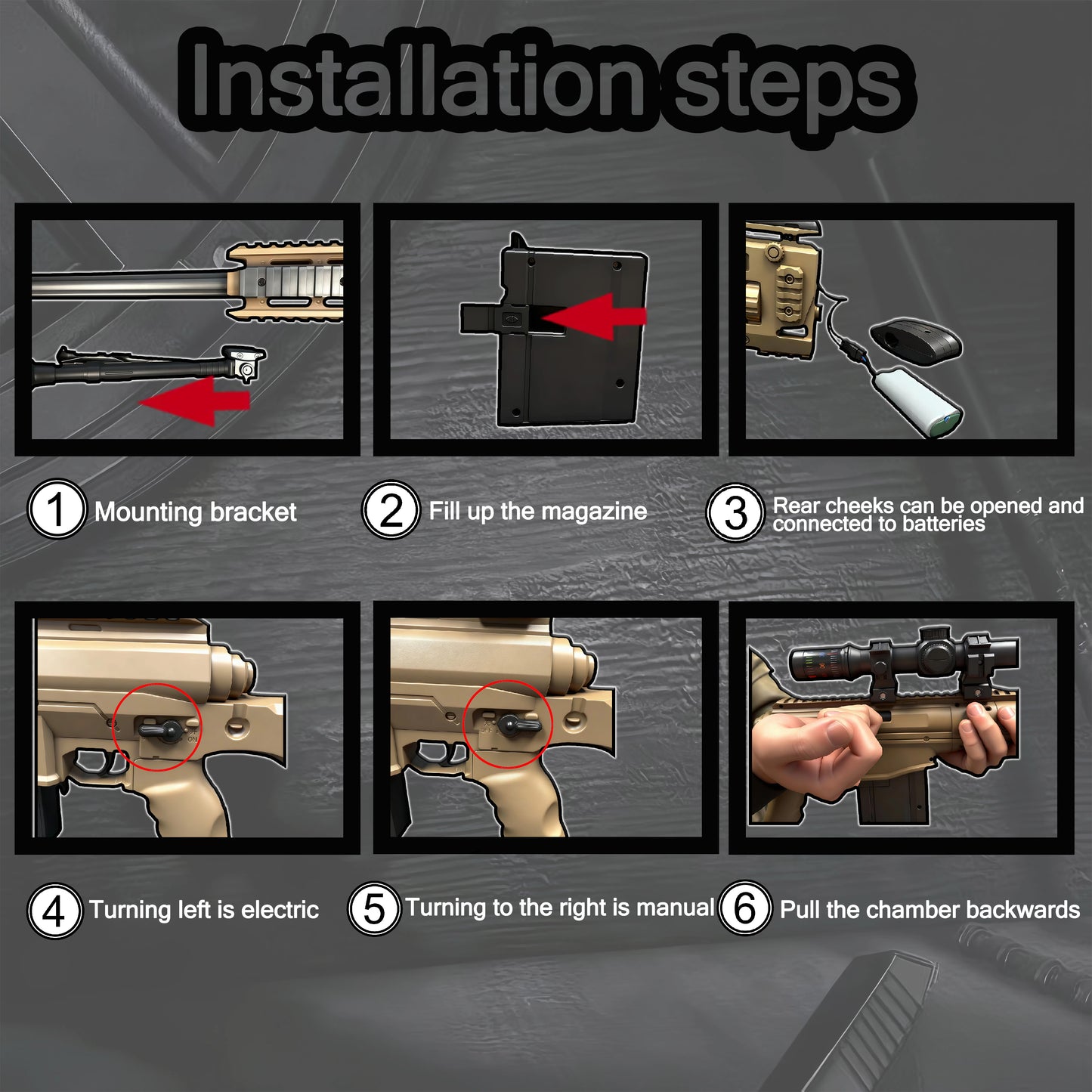 Installation steps

1 Mounting bracket

2 Fill up the magazine

3 Rear cheeks can be opened and connected to batteries

4 Turning left is electric

5 Turning to the right is manual

6 Pull the chamber backwards