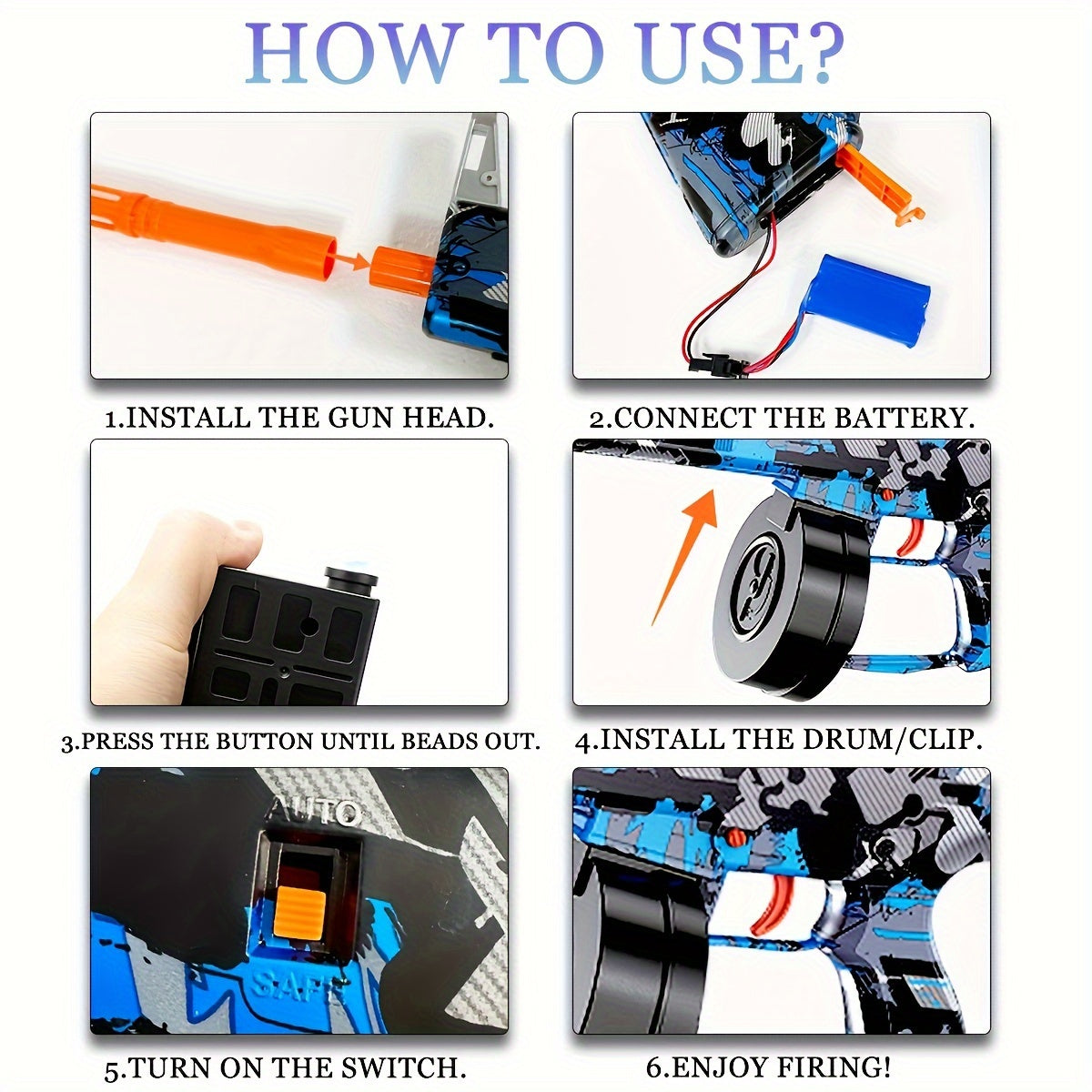 HOW TO USE?

1.INSTALL THE GUN HEAD.

2.CONNECT THE BATTERY.

3.PRESS THE BUTTON UNTIL BEADS OUT.

4.INSTALL THE DRUM/CLIP.

AUTO

SAFE

5.TURN ON THE SWITCH.

6.ENJOY FIRING!