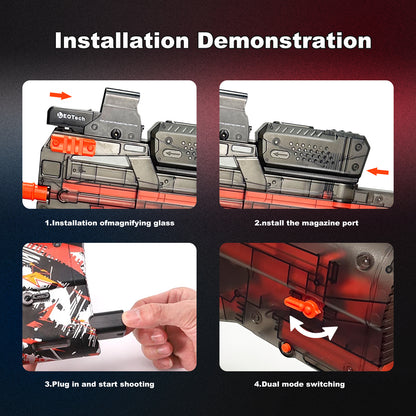 Installation Demonstration

EOTech

1.Installation ofmagnifying glass

2.nstall the magazine port

3.Plug in and start shooting

4.Dual mode switching