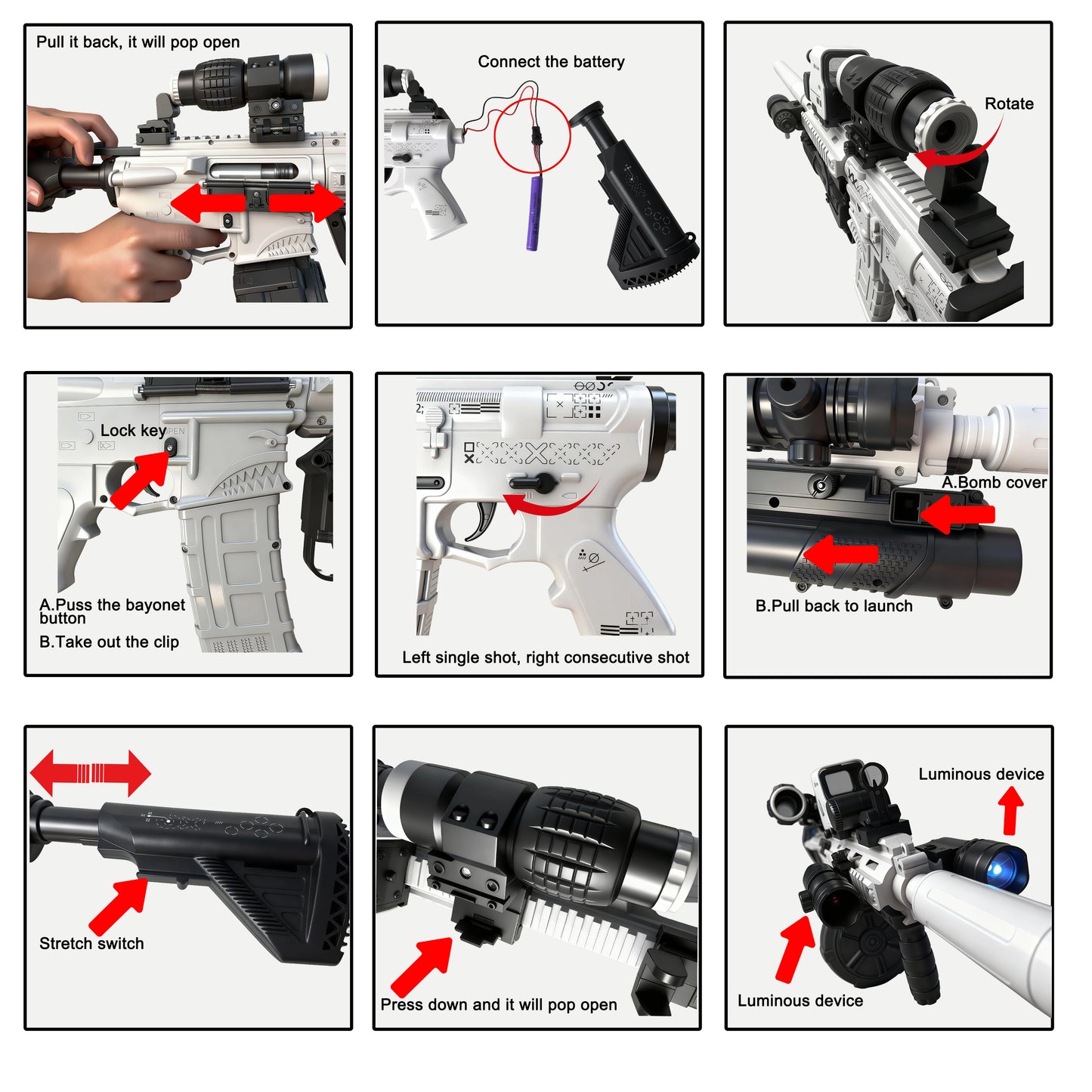 Pull it back, it will pop open

Connect the battery

Rotate

Lock key

OPEN

A.Puss the bayonet button

B.Take out the clip

Left single shot, right consecutive shot

A.Bomb cover

B.Pull back to launch

Stretch switch

Press down and it will pop open

Luminous device

Luminous device