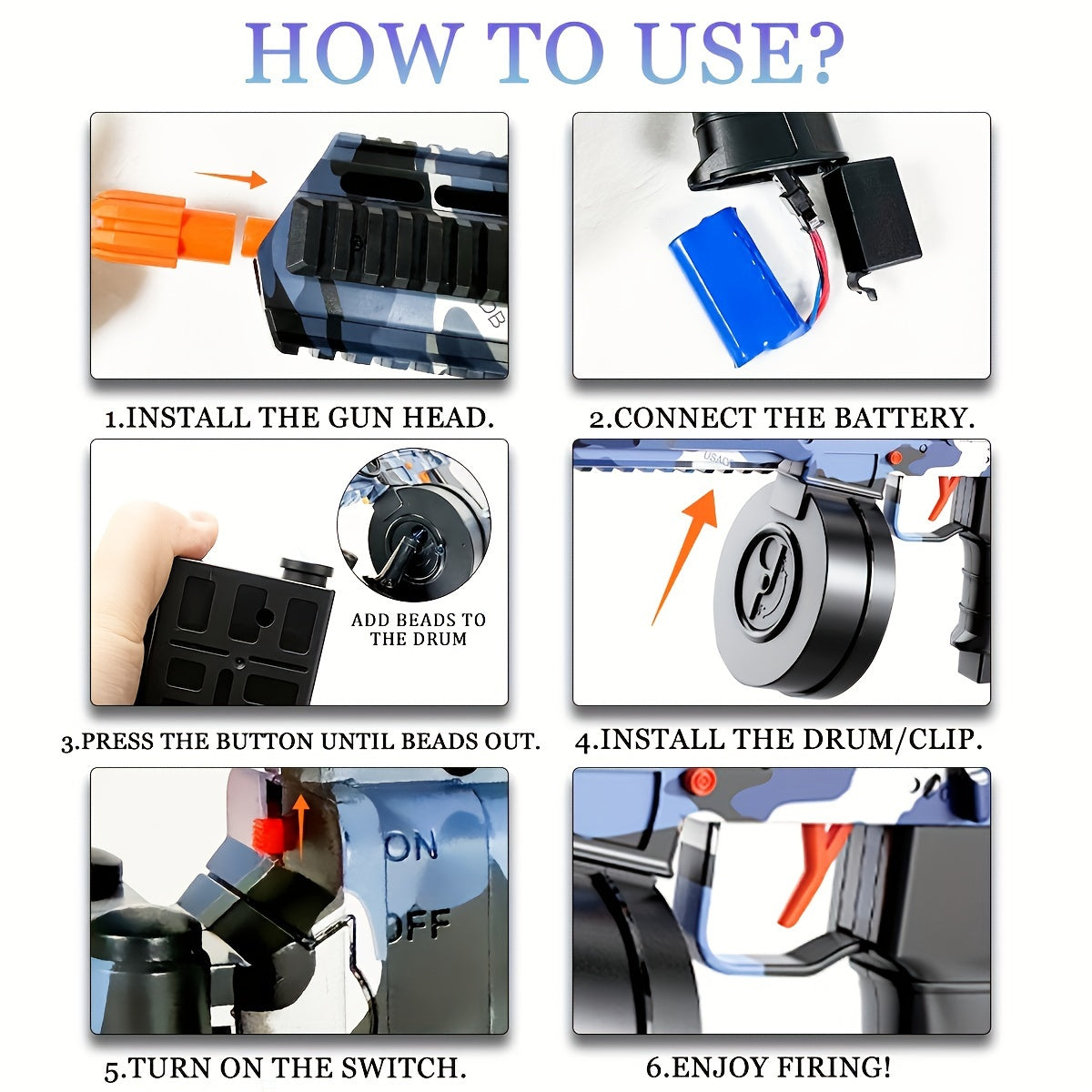 HOW TO USE?

1.INSTALL THE GUN HEAD.

2.CONNECT THE BATTERY.

ADD BEADS TO THE DRUM

3.PRESS THE BUTTON UNTIL BEADS OUT.

USAO

4.INSTALL THE DRUM/CLIP.

ON

OFF

5.TURN ON THE SWITCH.

6.ENJOY FIRING!